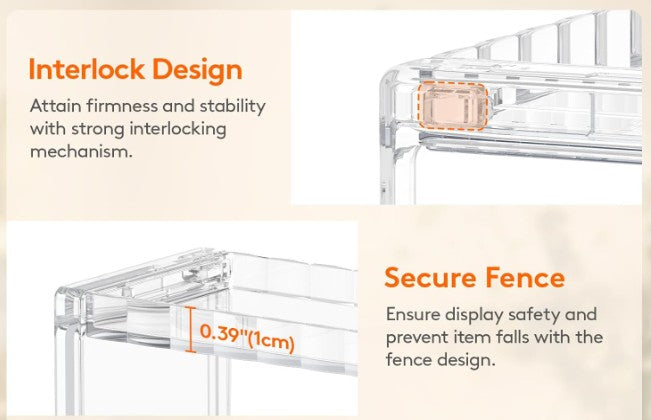 Interlock Design

Attain firmness and stability with strong interlocking mechanism.

0.39"(1cm)

Secure Fence

Ensure display safety and prevent item falls with the fence design.